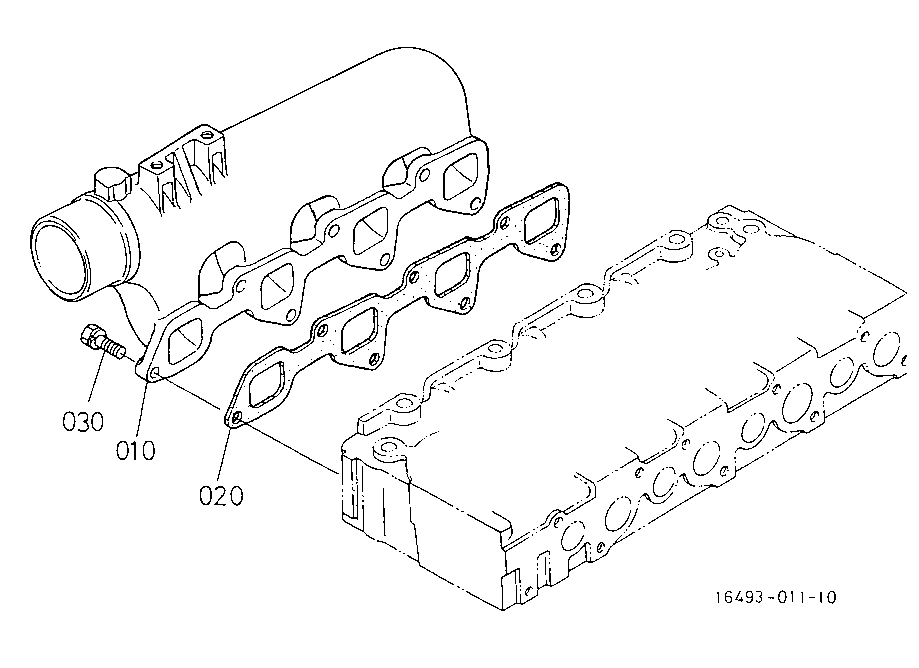 030

010

020

16493-011-10